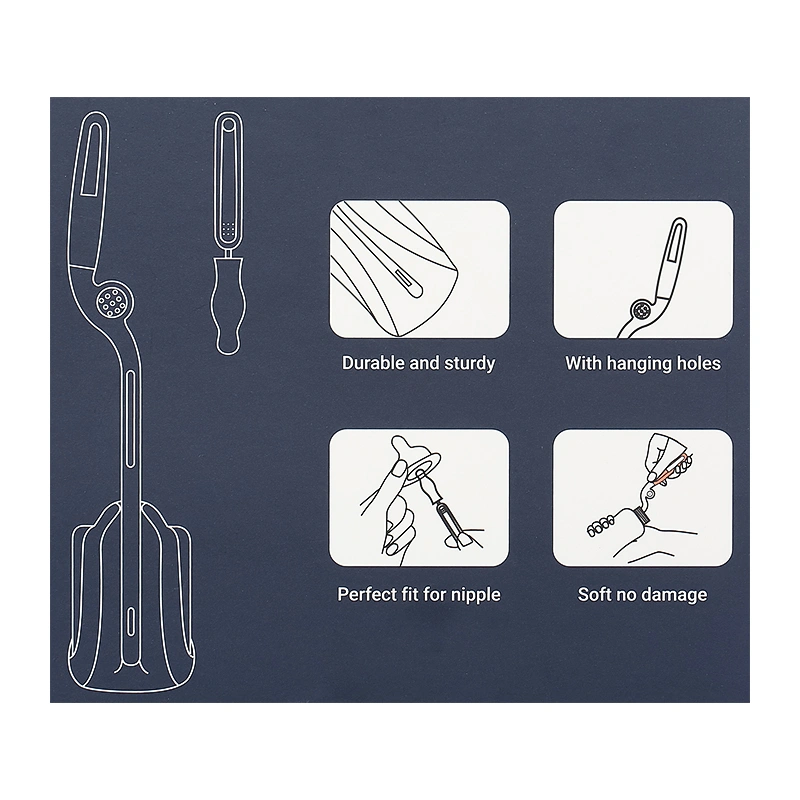 Durable and sturdy

With hanging holes

Perfect fit for nipple

Soft no damage