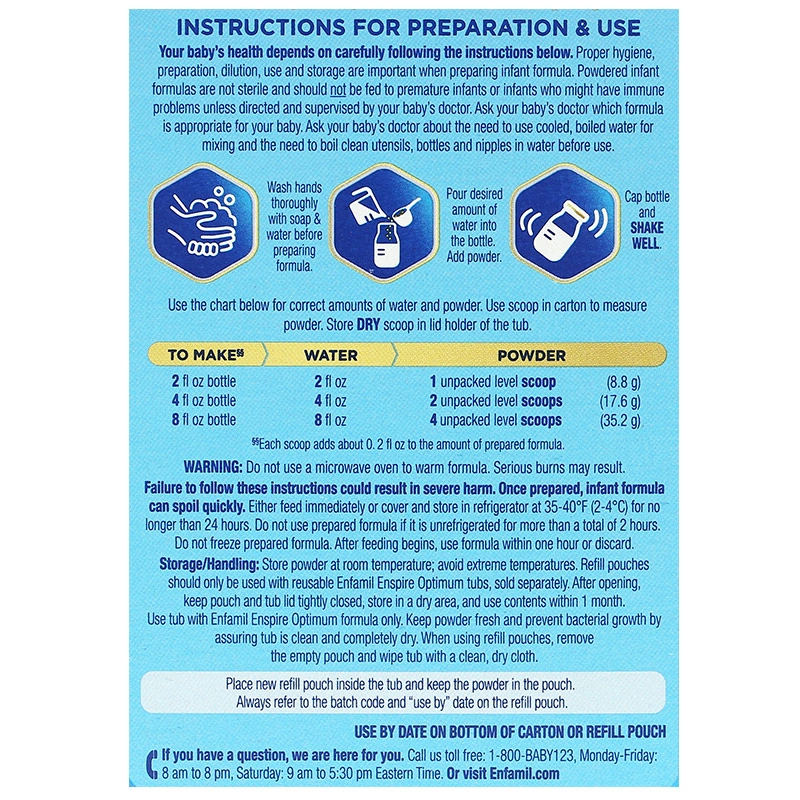 INSTRUCTIONS FOR PREPARATION & USE

Your baby's health depends on carefully following the instructions below. Proper hygiene, preparation, dilution, use and storage are important when preparing infant formula. Powdered infant formulas are not sterile and should not be fed to premature infants or infants who might have immune problems unless directed and supervised by your baby's doctor. Ask your baby's doctor which formula is appropriate for your baby. Ask your baby's doctor about the need to use cooled, boiled water for mixing and the need to boil clean utensils, bottles and nipples in water before use.

Wash hands thoroughly with soap & water before preparing formula.

Pour desired amount of water into the bottle. Add powder.

Cap bottle and SHAKE WELL.

Use the chart below for correct amounts of water and powder. Use scoop in carton to measure powder. Store DRY scoop in lid holder of the tub.

| TO MAKE§§ | WATER | POWDER | |
|---|---|---|---|
| 2 fl oz bottle | 2 fl oz | 1 unpacked level scoop | (8.8 g) |
| 4 fl oz bottle | 4 fl oz | 2 unpacked level scoops | (17.6 g) |
| 8 fl oz bottle | 8 fl oz | 4 unpacked level scoops | (35.2 g) |

§§Each scoop adds about 0. 2 fl oz to the amount of prepared formula.

WARNING: Do not use a microwave oven to warm formula. Serious burns may result.

Failure to follow these instructions could result in severe harm. Once prepared, infant formula can spoil quickly. Either feed immediately or cover and store in refrigerator at 35-40°F (2-4°C) for no longer than 24 hours. Do not use prepared formula if it is unrefrigerated for more than a total of 2 hours. Do not freeze prepared formula. After feeding begins, use formula within one hour or discard.

Storage/Handling: Store powder at room temperature; avoid extreme temperatures. Refill pouches should only be used with reusable Enfamil Enspire Optimum tubs, sold separately. After opening, keep pouch and tub lid tightly closed, store in a dry area, and use contents within 1 month. Use tub with Enfamil Enspire Optimum formula only. Keep powder fresh and prevent bacterial growth by assuring tub is clean and completely dry. When using refill pouches, remove the empty pouch and wipe tub with a clean, dry cloth.

Place new refill pouch inside the tub and keep the powder in the pouch. Always refer to the batch code and "use by" date on the refill pouch.

USE BY DATE ON BOTTOM OF CARTON OR REFILL POUCH

If you have a question, we are here for you. Call us toll free: 1-800-BABY123, Monday-Friday: 8 am to 8 pm, Saturday: 9 am to 5:30 pm Eastern Time. Or visit Enfamil.com