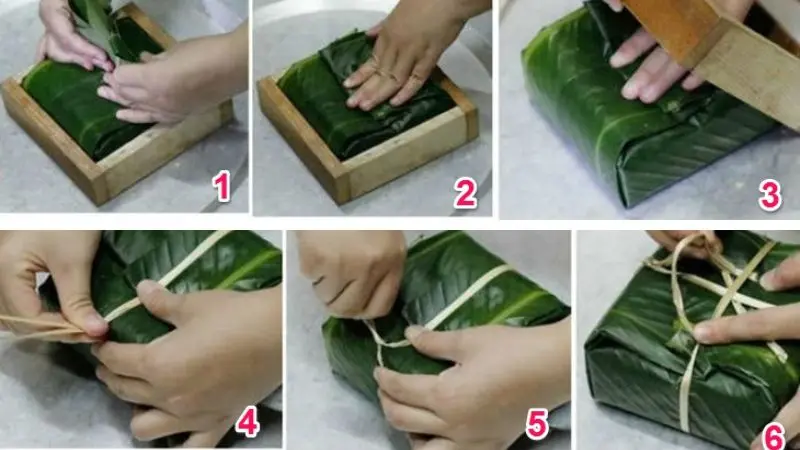 1
2
3
4
5
6